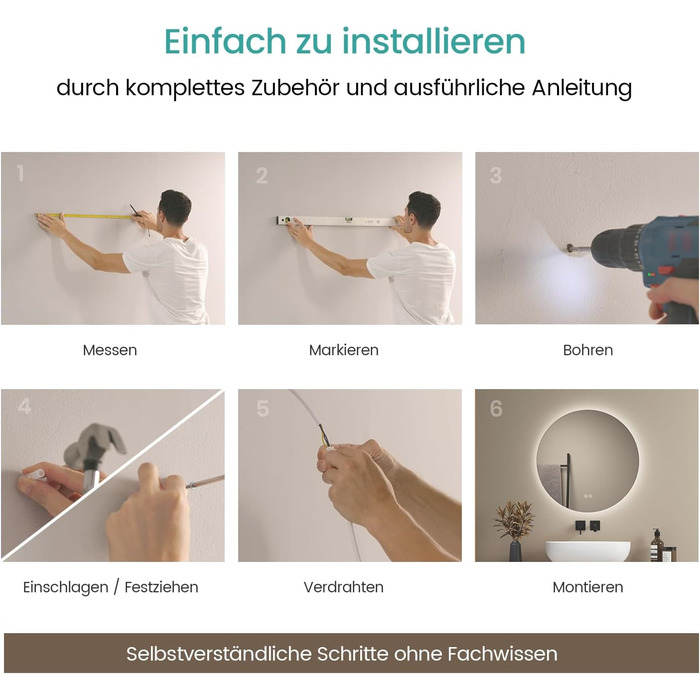 Einfach zu installieren

durch komplettes Zubehör und ausführliche Anleitung

1

Messen

2

Markieren

3

Bohren

4

Einschlagen / Festziehen

5

Verdrahten

6

Montieren

Selbstverständliche Schritte ohne Fachwissen