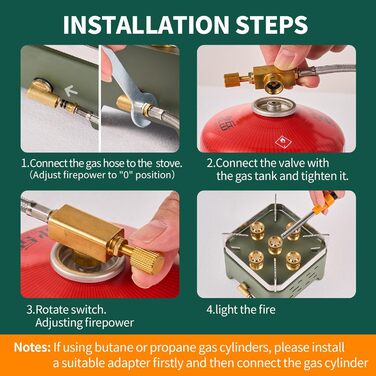 INSTALLATION STEPS

1.Connect the gas hose to the stove. (Adjust firepower to "0" position)

2.Connect the valve with the gas tank and tighten it.

3.Rotate switch. Adjusting firepower

4.light the fire

Notes: If using butane or propane gas cylinders, please install a suitable adapter firstly and then connect the gas cylinder