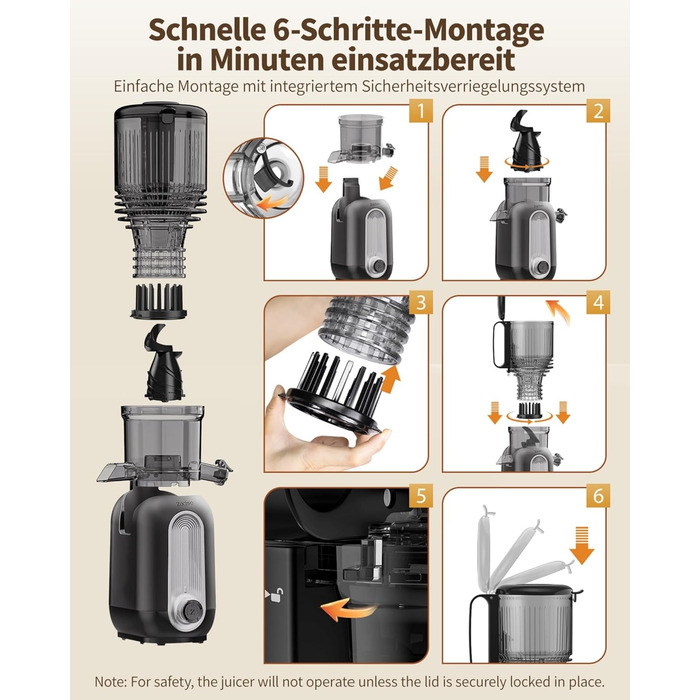 Schnelle 6-Schritte-Montage in Minuten einsatzbereit

Einfache Montage mit integriertem Sicherheitsverriegelungssystem

1

2

3

4

5

6

Note: For safety, the juicer will not operate unless the lid is securely locked in place.