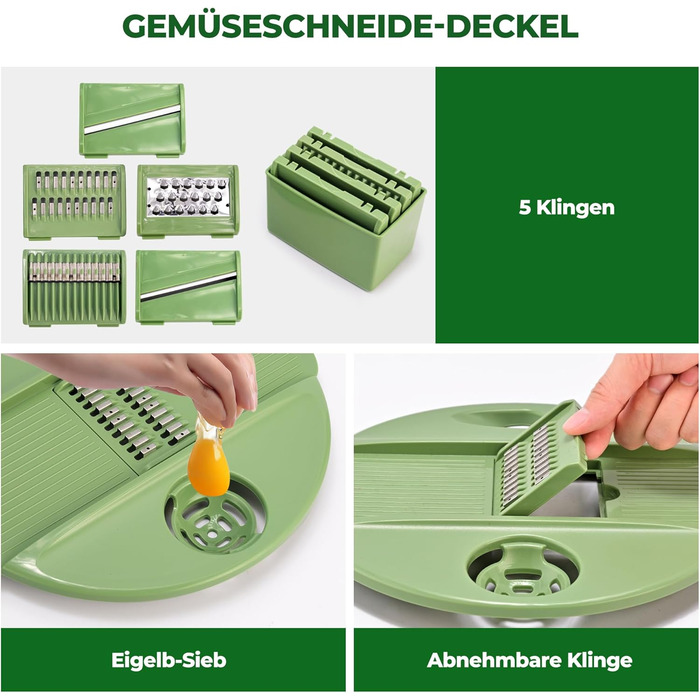 GEMÜSESCHNEIDE-DECKEL

5 Klingen

Eigelb-Sieb

Abnehmbare Klinge