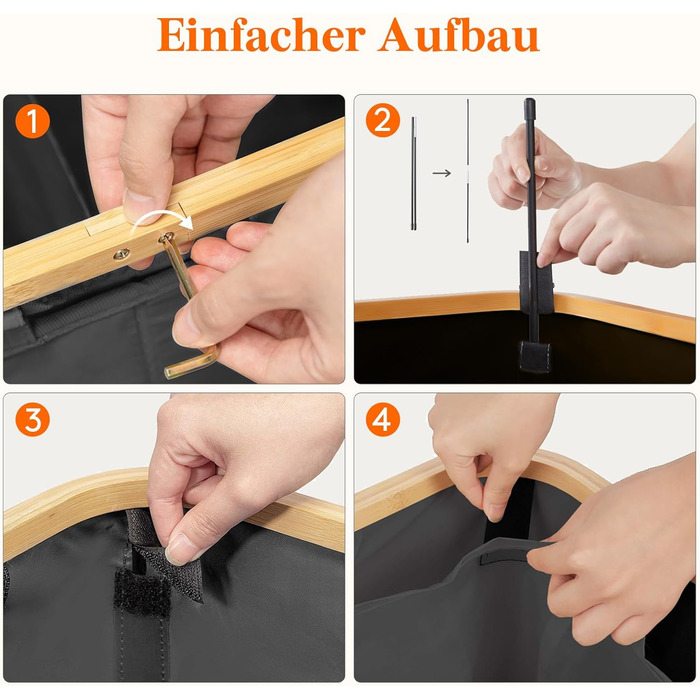 Einfacher Aufbau

1

2

3

4