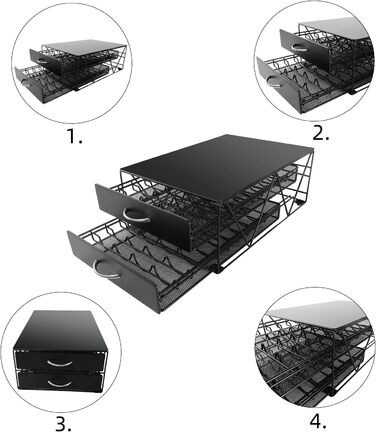 1.

2.

3.

4.