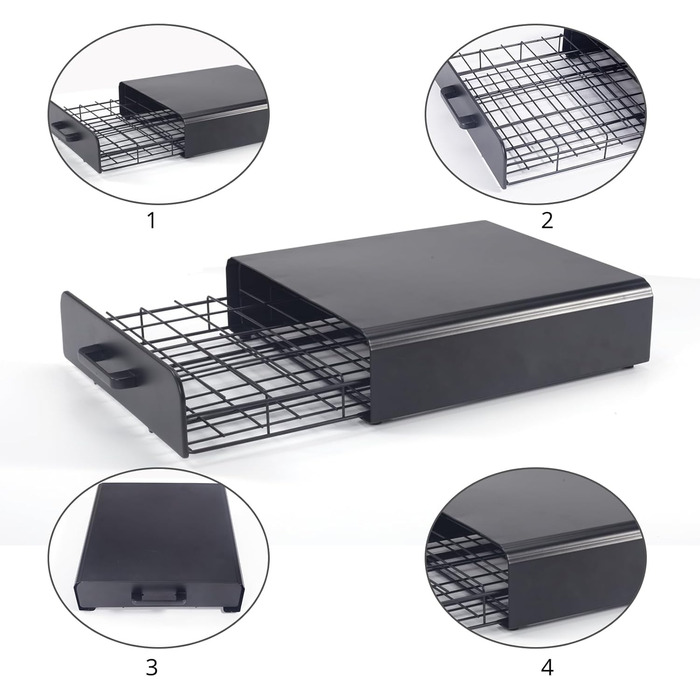 1

2

3

4