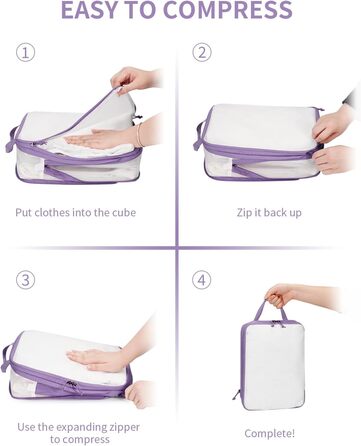 EASY TO COMPRESS

①

Put clothes into the cube

②

Zip it back up

③

Use the expanding zipper to compress

④

Complete!