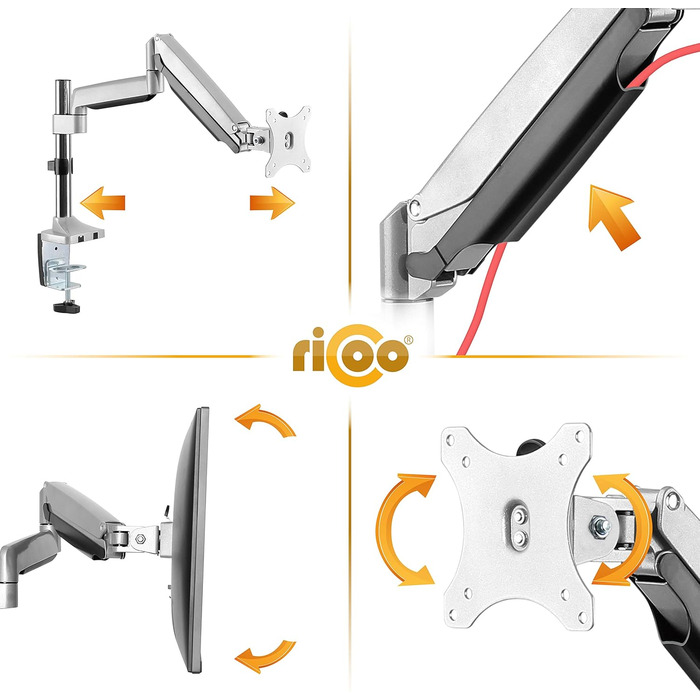 ricoo®