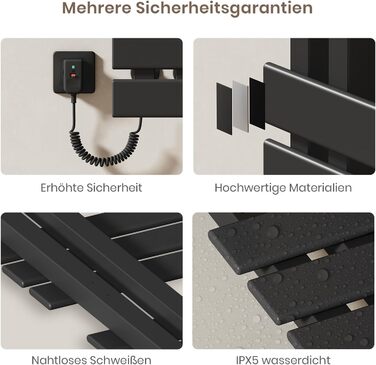 Mehrere Sicherheitsgarantien

Erhöhte Sicherheit

Hochwertige Materialien

Nahtloses Schweißen

IPX5 wasserdicht