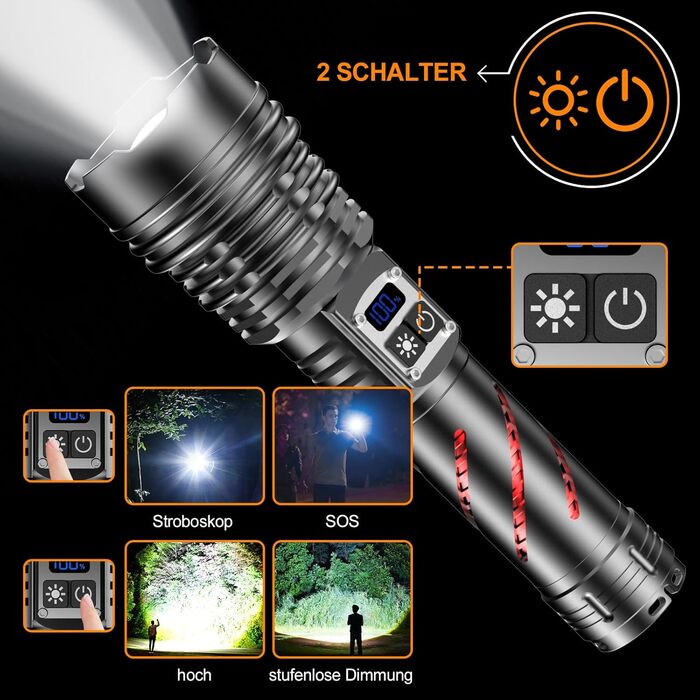 2 SCHALTER

100%

100%

Stroboskop

SOS

100%

hoch

stufenlose Dimmung