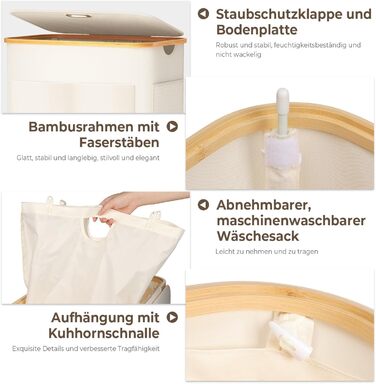 Staubschutzklappe und Bodenplatte

Robust und stabil, feuchtigkeitsbeständig und nicht wackelig

Bambusrahmen mit Faserstäben

Glatt, stabil und langlebig, stilvoll und elegant

Abnehmbarer, maschinenwaschbarer Wäschesack

Leicht zu nehmen und zu tragen

Aufhängung mit Kuhhornschnalle

Exquisite Details und verbesserte Tragfähigkeit