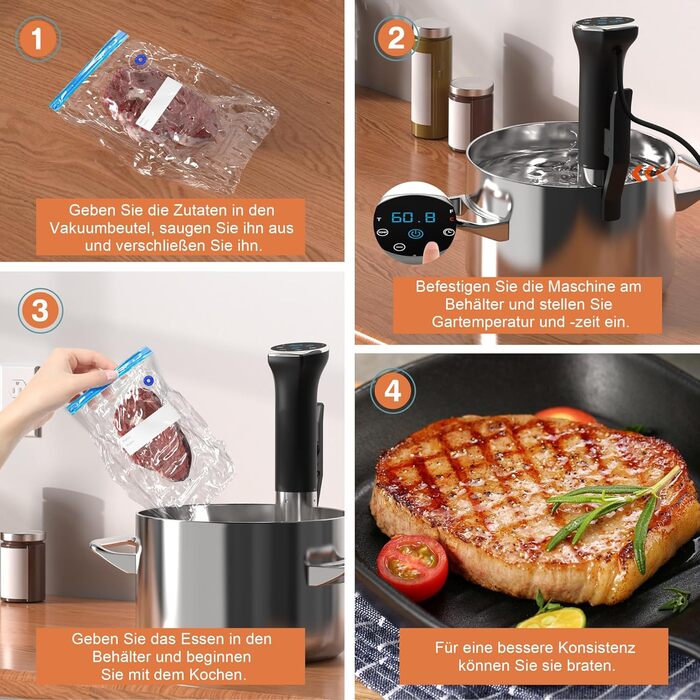 1

Geben Sie die Zutaten in den Vakuumbeutel, saugen Sie ihn aus und verschließen Sie ihn.

2

60.8

Befestigen Sie die Maschine am Behälter und stellen Sie Gartemperatur und -zeit ein.

3

Geben Sie das Essen in den Behälter und beginnen Sie mit dem Kochen.

4

Für eine bessere Konsistenz können Sie sie braten.