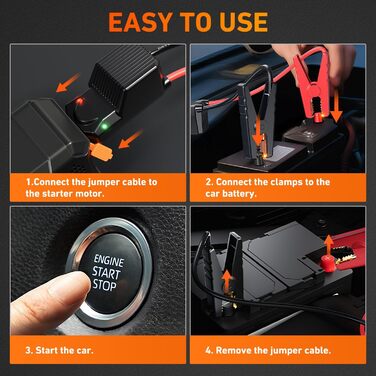 EASY TO USE

1.Connect the jumper cable to the starter motor.

2. Connect the clamps to the car battery.

ENGINE
START
STOP

3. Start the car.

4. Remove the jumper cable.