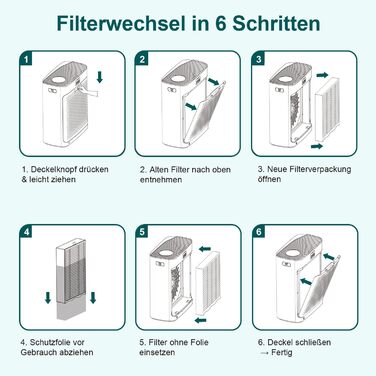 Filterwechsel in 6 Schritten

1

1. Deckelknopf drücken & leicht ziehen

2

2. Alten Filter nach oben entnehmen

3

3. Neue Filterverpackung öffnen

4

4. Schutzfolie vor Gebrauch abziehen

5

5. Filter ohne Folie einsetzen

6

6. Deckel schließen → Fertig