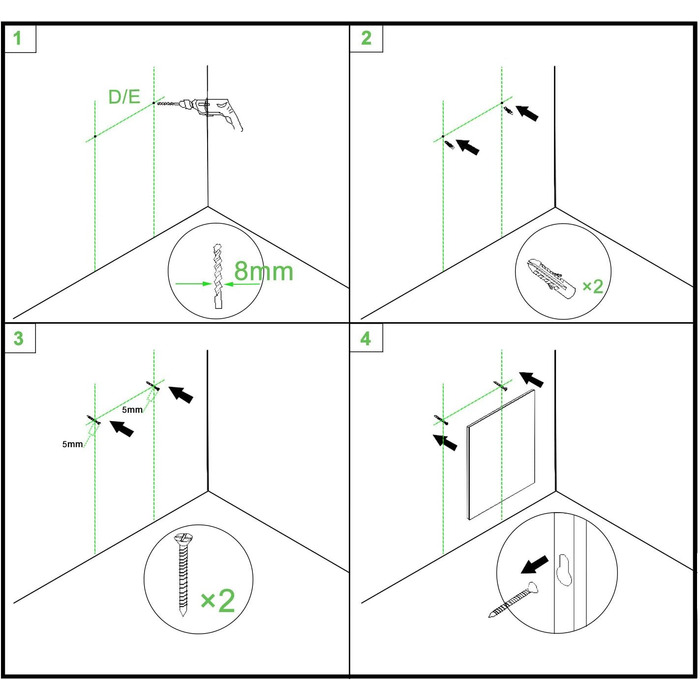 1

D/E

8mm

2

×2

3

5mm

5mm

×2

4