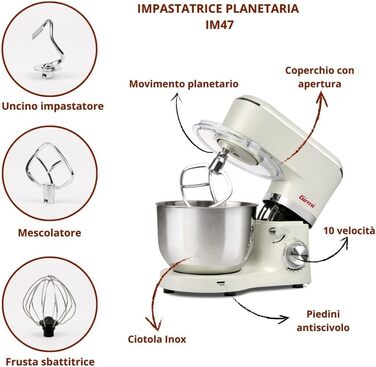 IMPASTATRICE PLANETARIA
IM47

Uncino impastatore

Mescolatore

Frusta sbattitrice

Movimento planetario

Coperchio con apertura

Girmi

10 velocità

Piedini antiscivolo

Ciotola Inox