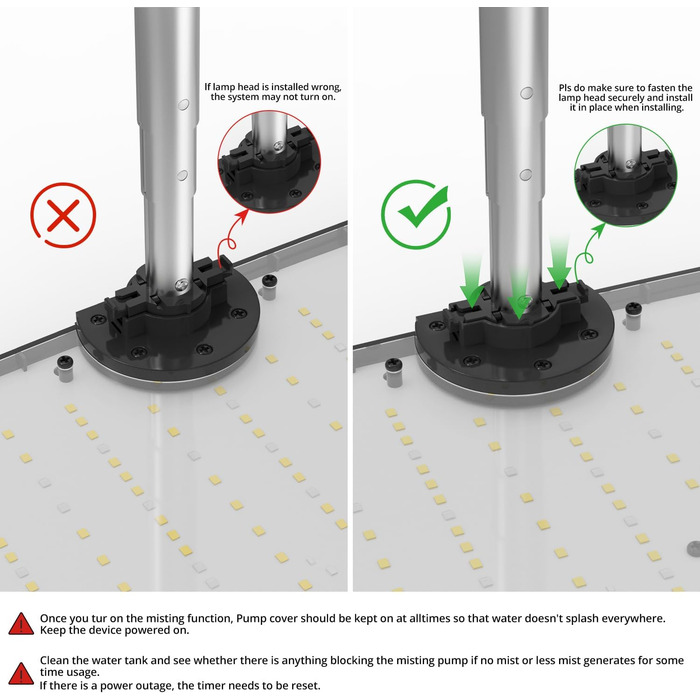 If lamp head is installed wrong, the system may not turn on.

Pls do make sure to fasten the lamp head securely and install it in place when installing.

Once you tur on the misting function, Pump cover should be kept on at alltimes so that water doesn't splash everywhere. Keep the device powered on.

Clean the water tank and see whether there is anything blocking the misting pump if no mist or less mist generates for some time usage.
If there is a power outage, the timer needs to be reset.