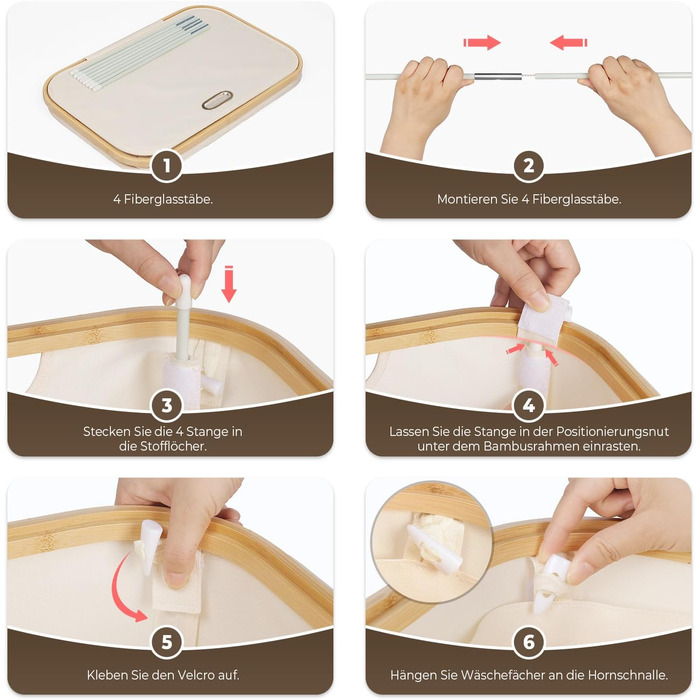 1
4 Fiberglasstäbe.

2
Montieren Sie 4 Fiberglasstäbe.

3
Stecken Sie die 4 Stange in die Stofflöcher.

4
Lassen Sie die Stange in der Positionierungsnut unter dem Bambusrahmen einrasten.

5
Kleben Sie den Velcro auf.

6
Hängen Sie Wäschefächer an die Hornschnalle.