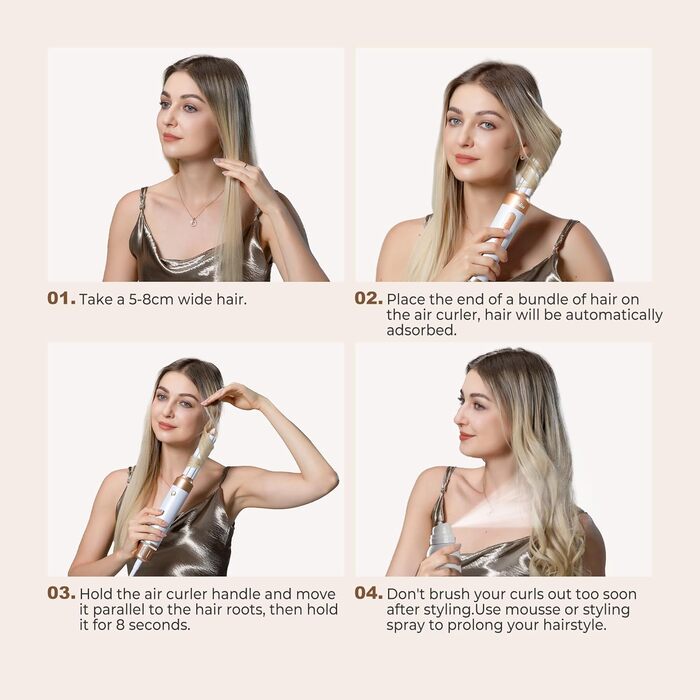 01. Take a 5-8cm wide hair.

02. Place the end of a bundle of hair on the air curler, hair will be automatically adsorbed.

03. Hold the air curler handle and move it parallel to the hair roots, then hold it for 8 seconds.

04. Don't brush your curls out too soon after styling.Use mousse or styling spray to prolong your hairstyle.