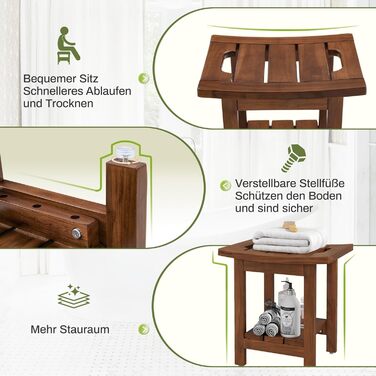 Bequemer Sitz
Schnelleres Ablaufen und Trocknen

Verstellbare Stellfüße
Schützen den Boden und sind sicher

Mehr Stauraum