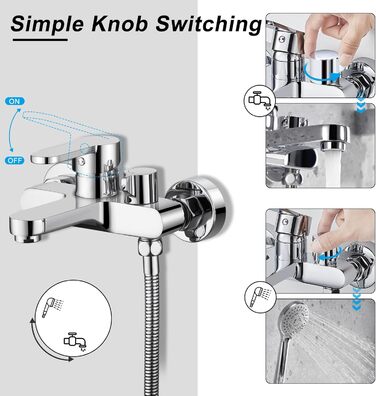 Simple Knob Switching

ON

OFF