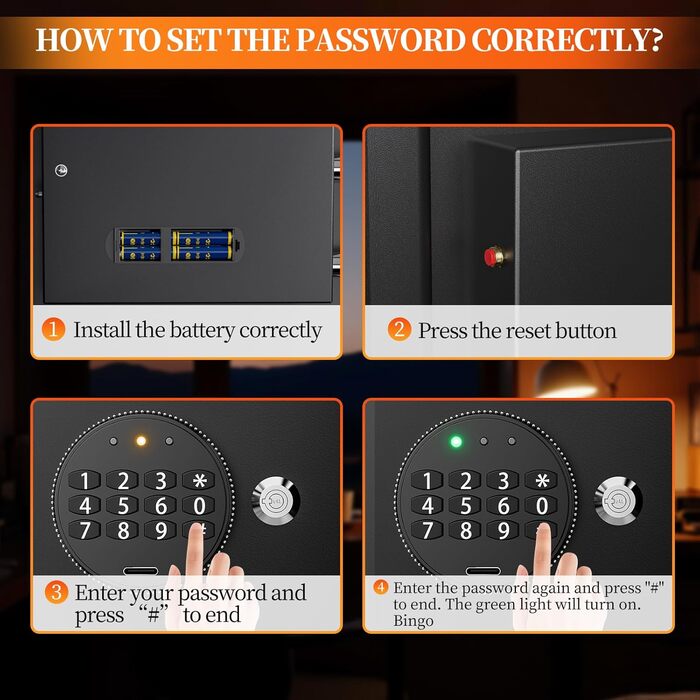 HOW TO SET THE PASSWORD CORRECTLY?

1 Install the battery correctly

2 Press the reset button

1 2 3 *
4 5 6 0
7 8 9 #

3 Enter your password and press "#" to end

1 2 3 *
4 5 6 0
7 8 9

4 Enter the password again and press "#" to end. The green light will turn on. Bingo