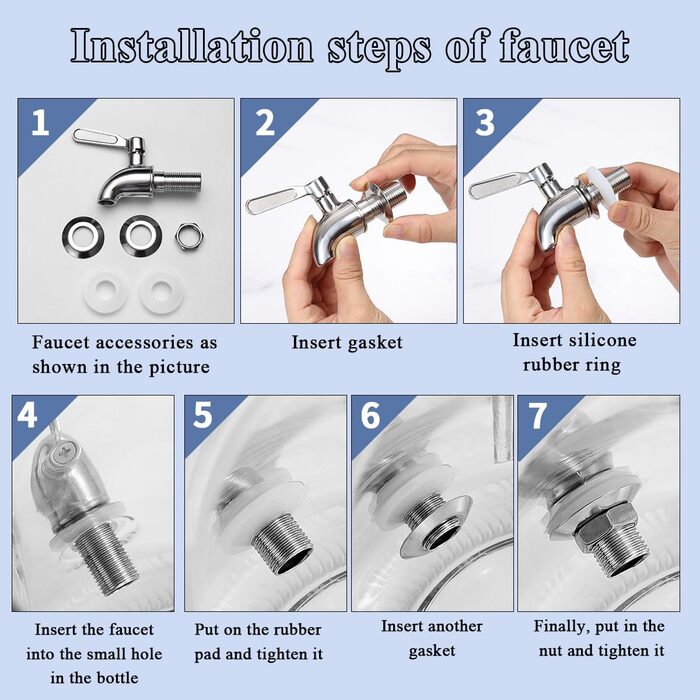 Installation steps of faucet

1

Faucet accessories as shown in the picture

2

Insert gasket

3

Insert silicone rubber ring

4

Insert the faucet into the small hole in the bottle

5

Put on the rubber pad and tighten it

6

Insert another gasket

7

Finally, put in the nut and tighten it