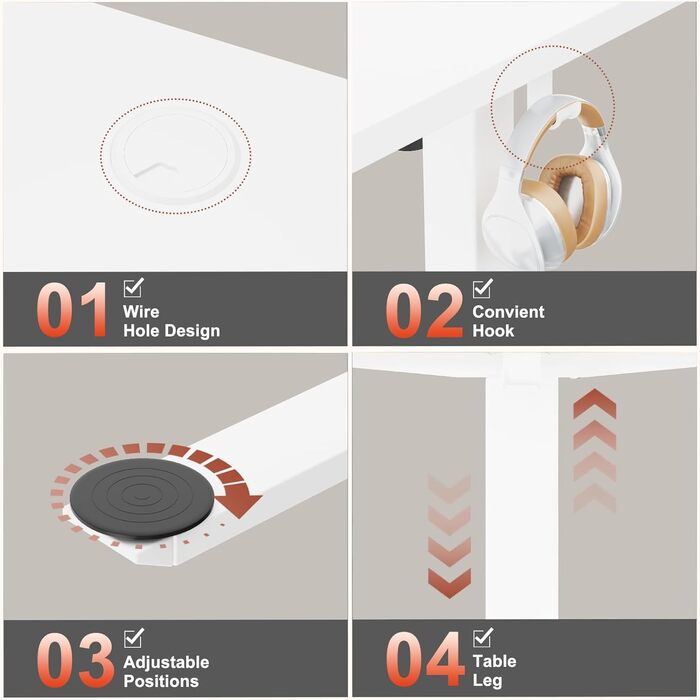 01 Wire Hole Design

02 Convient Hook

03 Adjustable Positions

04 Table Leg