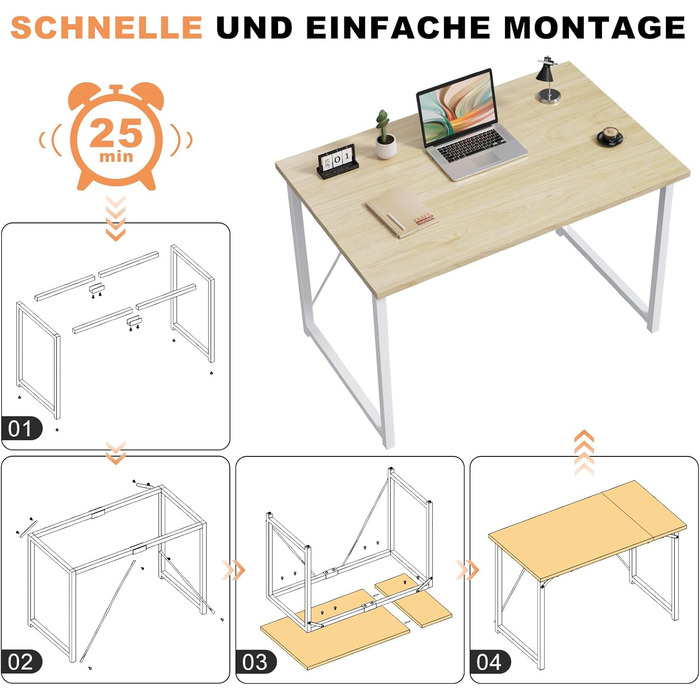 SCHNELLE UND EINFACHE MONTAGE

25 min

01

02

03

04