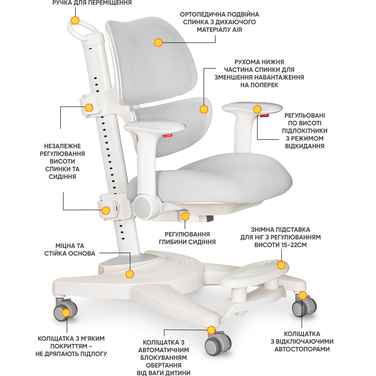 РУЧКА ДЛЯ ПЕРЕМІЩЕННЯ

ОРТОПЕДИЧНА ПОДВІЙНА СПИНКА З ДИХАЮЧОГО МАТЕРІАЛУ AIR

РУХОМА НИЖНЯ ЧАСТИНА СПИНКИ ДЛЯ ЗМЕНШЕННЯ НАВАНТАЖЕННЯ НА ПОПЕРЕК

РЕГУЛЬОВАНІ ПО ВИСОТІ ПІДЛОКІТНИКИ З РЕЖИМОМ ВІДКИДАННЯ

НЕЗАЛЕЖНЕ РЕГУЛЮВАННЯ ВИСОТИ СПИНКИ ТА СИДІННЯ

РЕГУЛЮВАННЯ ГЛИБИНИ СИДІННЯ

ЗНІМНА ПІДСТАВКА ДЛЯ НІГ З РЕГУЛЮВАННЯМ ВИСОТИ 15-22СМ

МІЦНА ТА СТІЙКА ОСНОВА

КОЛІЩАТКА З М'ЯКИМ ПОКРИТТЯМ - НЕ ДРЯПАЮТЬ ПІДЛОГУ

КОЛІЩАТКА З АВТОМАТИЧНИМ БЛОКУВАННЯМ ОБЕРТАННЯ ВІД ВАГИ ДИТИНИ

КОЛІЩАТКА З ВІДКЛЮЧАЮЧИМИ АВТОСТОПОРАМИ