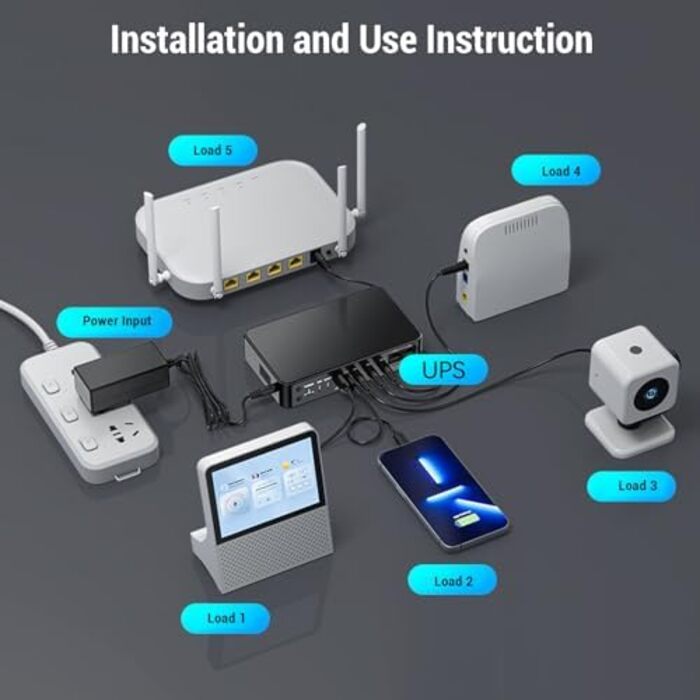 Installation and Use Instruction

Load 5

Load 4

Power Input

UPS

Load 3

Load 2

Load 1