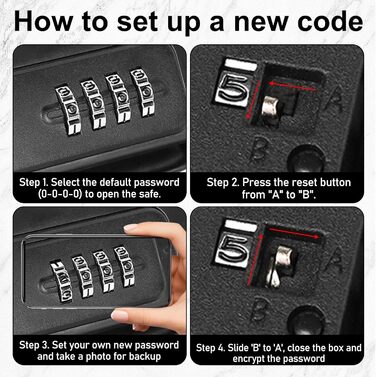 How to set up a new code

5
A
B

Step 1. Select the default password (0-0-0-0) to open the safe.

Step 2. Press the reset button from "A" to "B".

5
A
B

Step 3. Set your own new password and take a photo for backup

Step 4. Slide 'B' to 'A', close the box and encrypt the password