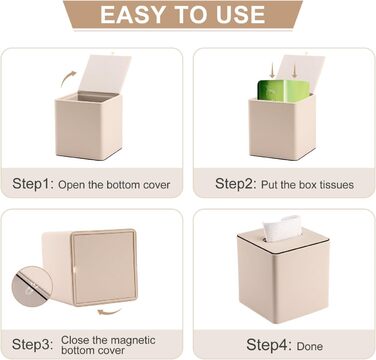 EASY TO USE

Step1: Open the bottom cover

Step2: Put the box tissues

Step3: Close the magnetic bottom cover

Step4: Done