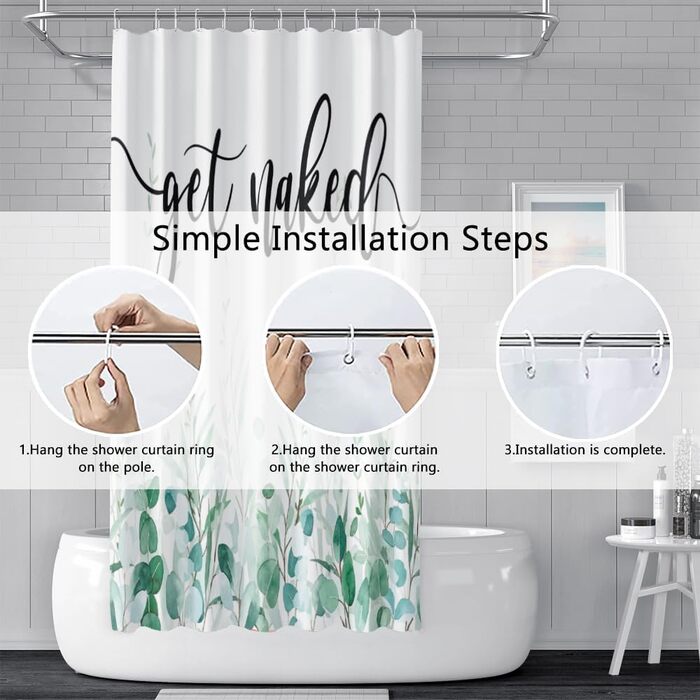 get naked

Simple Installation Steps

1.Hang the shower curtain ring on the pole.

2.Hang the shower curtain on the shower curtain ring.

3.Installation is complete.