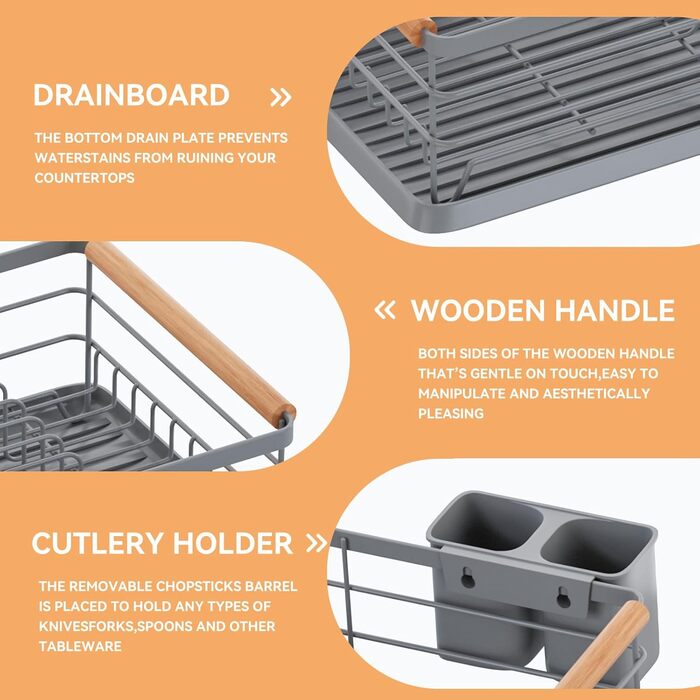 DRAINBOARD »

THE BOTTOM DRAIN PLATE PREVENTS WATERSTAINS FROM RUINING YOUR COUNTERTOPS

« WOODEN HANDLE

BOTH SIDES OF THE WOODEN HANDLE THAT'S GENTLE ON TOUCH,EASY TO MANIPULATE AND AESTHETICALLY PLEASING

CUTLERY HOLDER »

THE REMOVABLE CHOPSTICKS BARREL IS PLACED TO HOLD ANY TYPES OF KNIVESFORKS,SPOONS AND OTHER TABLEWARE