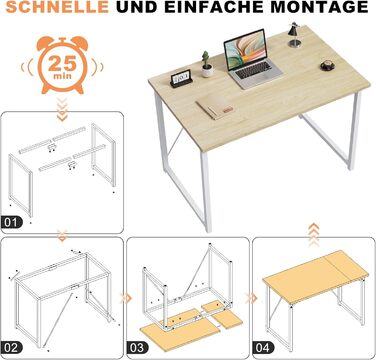 SCHNELLE UND EINFACHE MONTAGE

25 min

01

02

03

04