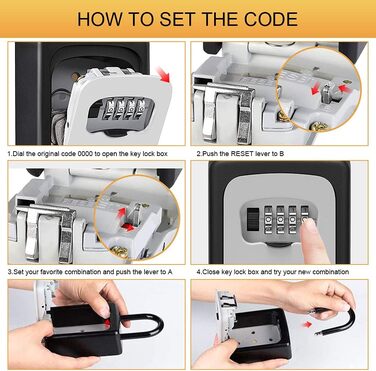 HOW TO SET THE CODE

1.Dial the original code 0000 to open the key lock box

2.Push the RESET lever to B

3.Set your favorite combination and push the lever to A

4.Close key lock box and try your new combination