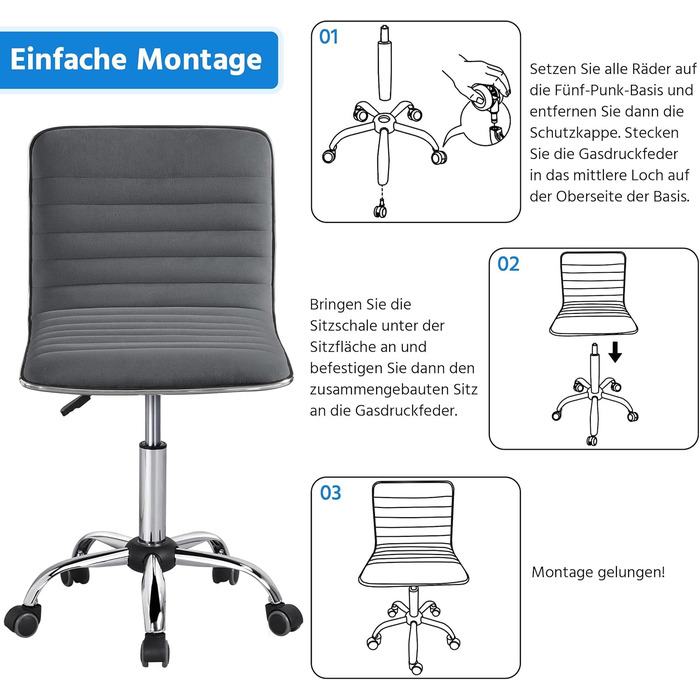 Einfache Montage

01

Setzen Sie alle Räder auf die Fünf-Punk-Basis und entfernen Sie dann die Schutzkappe. Stecken Sie die Gasdruckfeder in das mittlere Loch auf der Oberseite der Basis.

02

Bringen Sie die Sitzschale unter der Sitzfläche an und befestigen Sie dann den zusammengebauten Sitz an die Gasdruckfeder.

03

Montage gelungen!