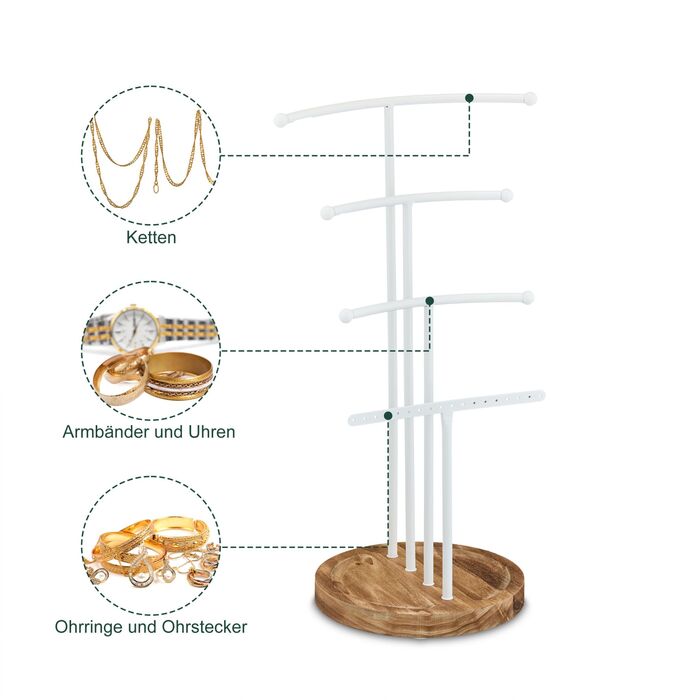 Ketten

Armbänder und Uhren

Ohrringe und Ohrstecker