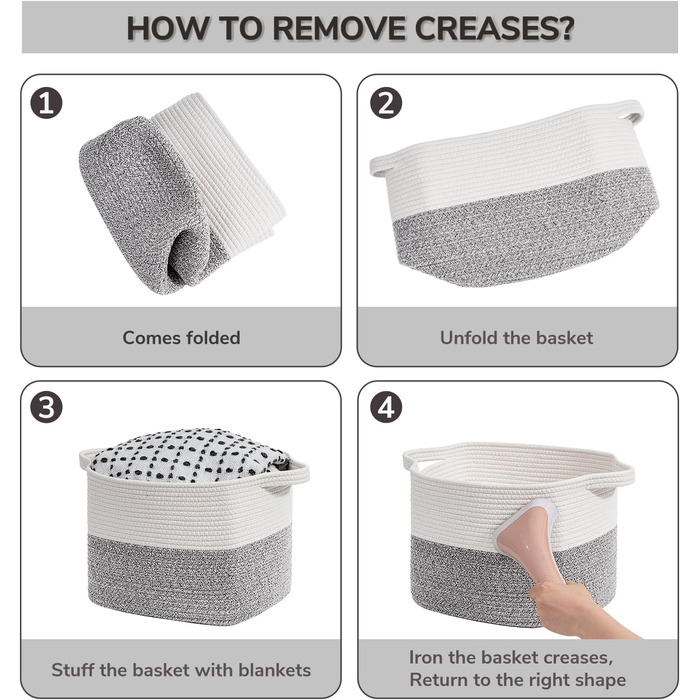 HOW TO REMOVE CREASES?

1

Comes folded

2

Unfold the basket

3

Stuff the basket with blankets

4

Iron the basket creases,
Return to the right shape