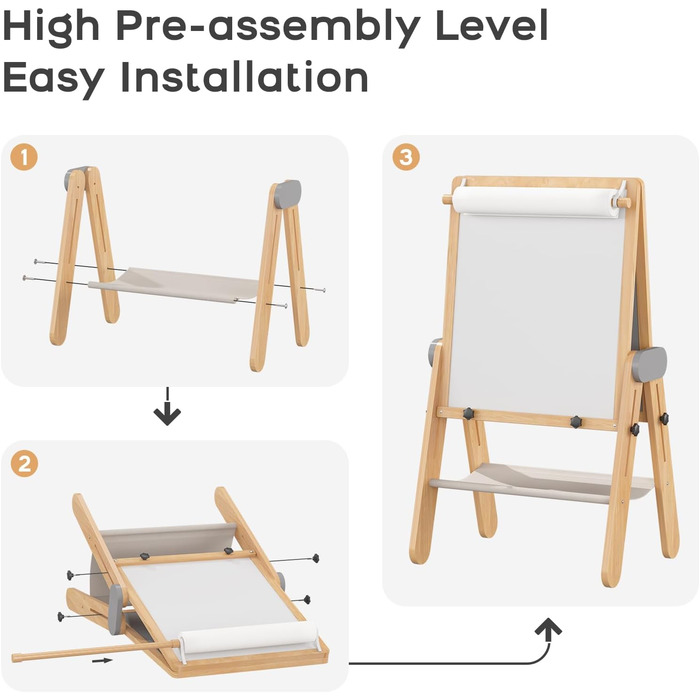 High Pre-assembly Level
Easy Installation

1

2

3