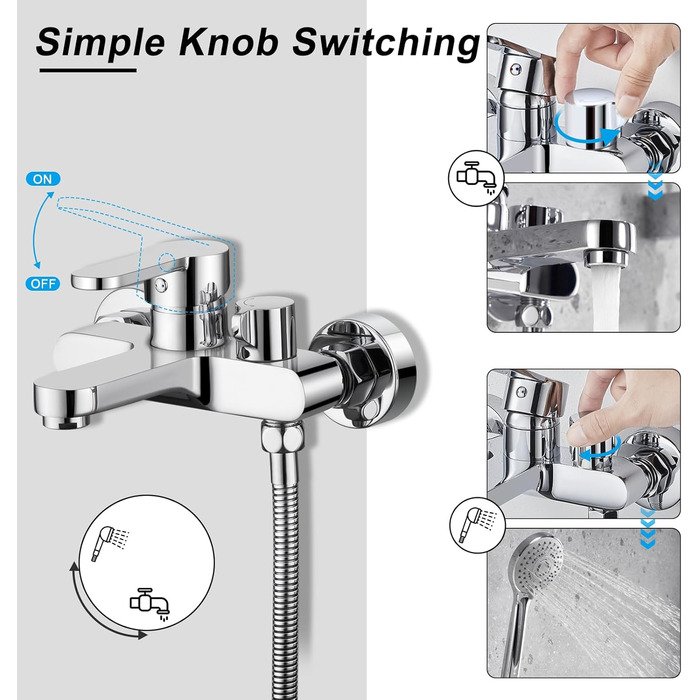 Simple Knob Switching

ON

OFF