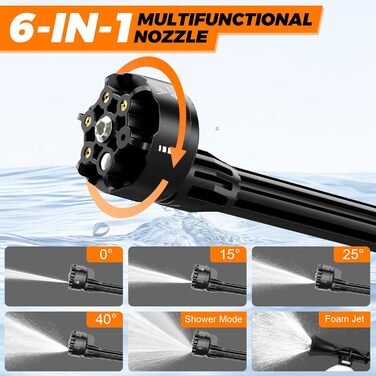 6-IN-1 MULTIFUNCTIONAL NOZZLE

0°

15°

25°

40°

Shower Mode

Foam Jet