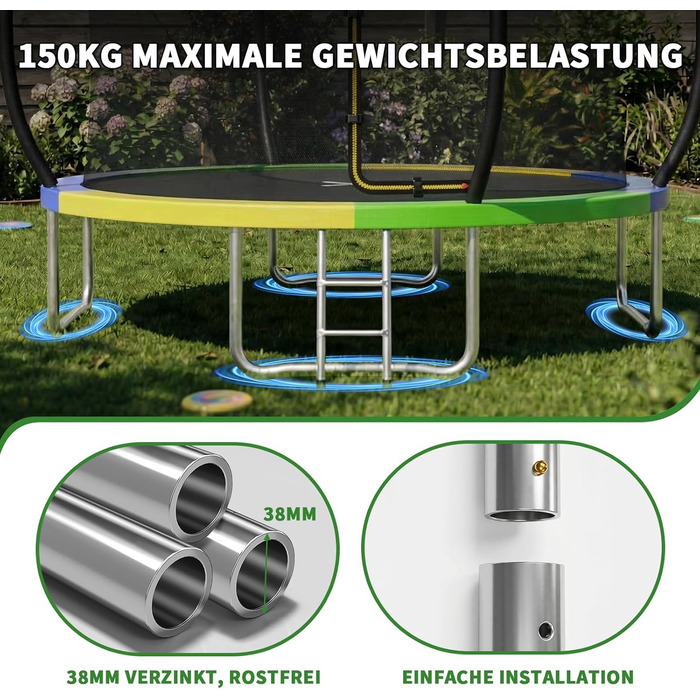 150KG MAXIMALE GEWICHTSBELASTUNG

38MM

38MM VERZINKT, ROSTFREI

EINFACHE INSTALLATION