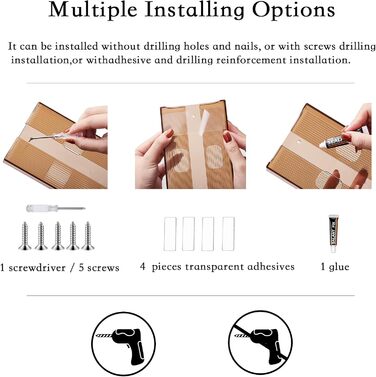 Multiple Installing Options

It can be installed without drilling holes and nails, or with screws drilling installation,or withadhesive and drilling reinforcement installation.

1 screwdriver / 5 screws

4 pieces transparent adhesives

1 glue