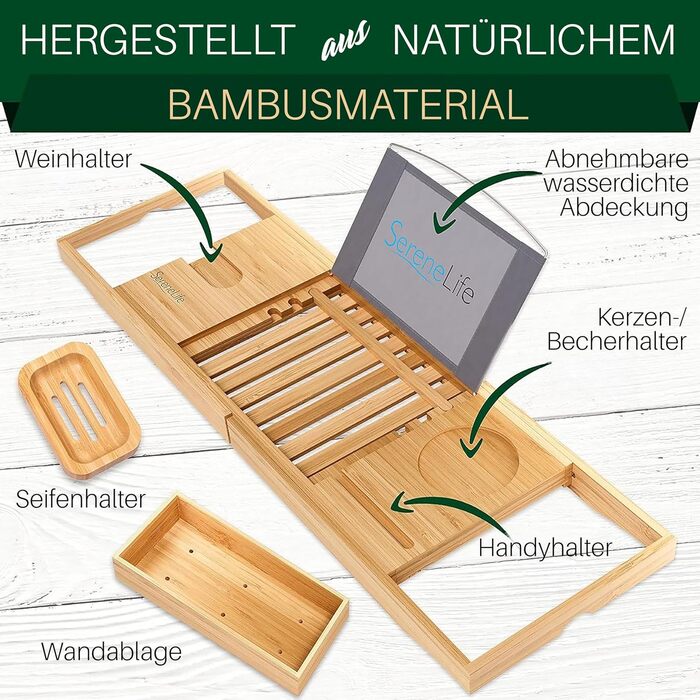 HERGESTELLT aus NATÜRLICHEM

BAMBUSMATERIAL

Weinhalter

Abnehmbare wasserdichte Abdeckung

SereneLife

SereneLife

Kerzen-/ Becherhalter

Seifenhalter

Handyhalter

Wandablage