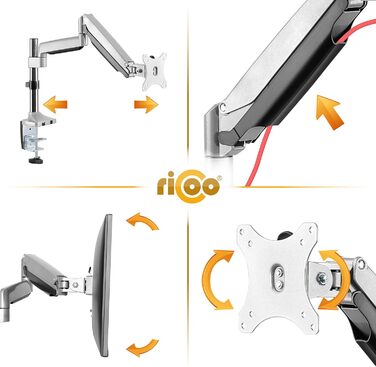 ricoo®