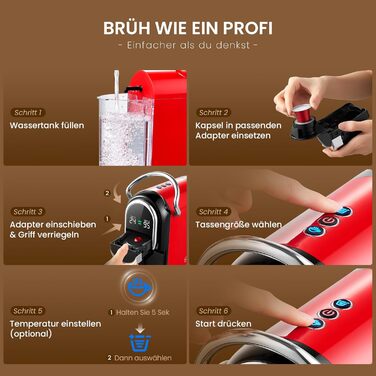 BRÜH WIE EIN PROFI
- Einfacher als du denkst -

Schritt 1
Wassertank füllen

Schritt 2
Kapsel in passenden Adapter einsetzen

Schritt 3
Adapter einschieben & Griff verriegeln

2
1

24 55

Schritt 4
Tassengröße wählen

Schritt 5
Temperatur einstellen (optional)

1 Halten Sie 5 Sek

2 Dann auswählen

Schritt 6
Start drücken