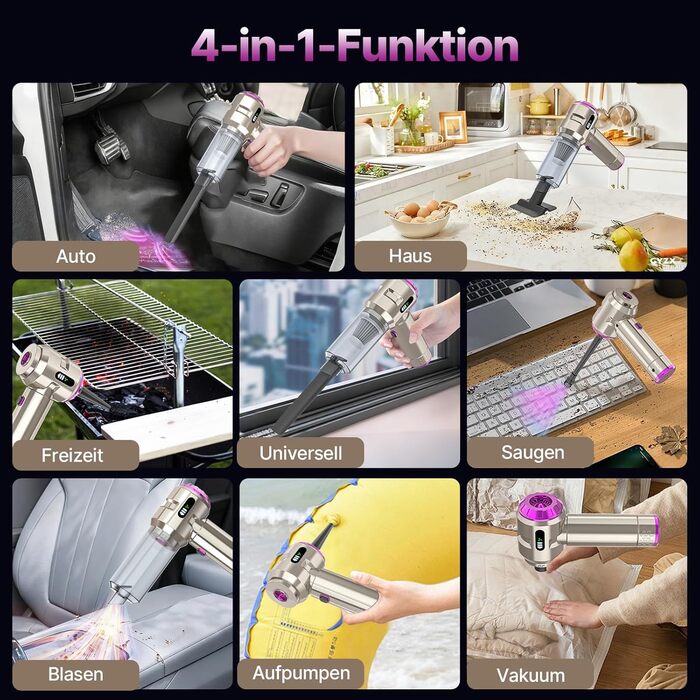 4-in-1-Funktion

Auto

Haus

Freizeit

Universell

Saugen

Blasen

Aufpumpen

Vakuum