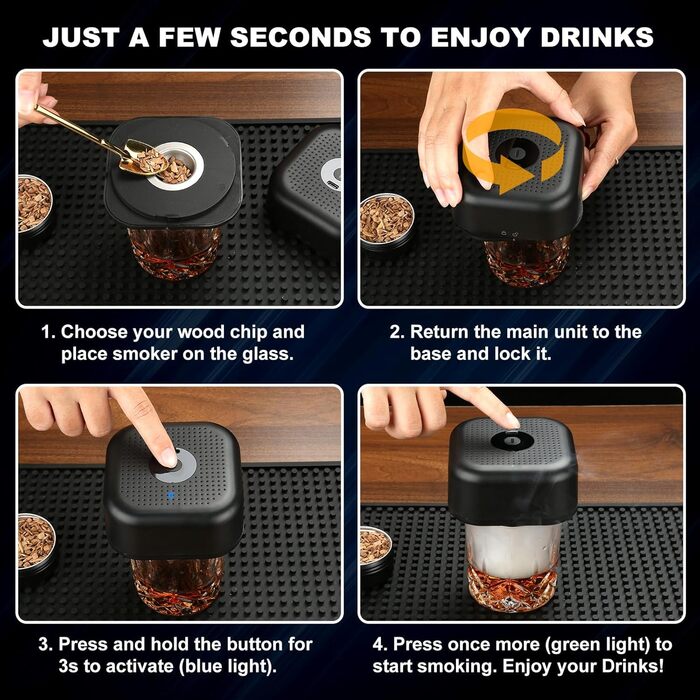 JUST A FEW SECONDS TO ENJOY DRINKS

1. Choose your wood chip and place smoker on the glass.

2. Return the main unit to the base and lock it.

3. Press and hold the button for 3s to activate (blue light).

4. Press once more (green light) to start smoking. Enjoy your Drinks!