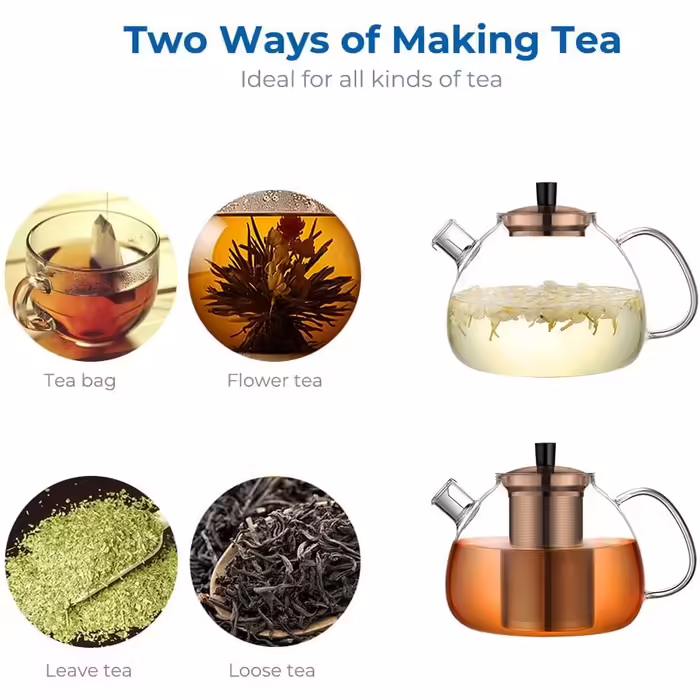 Two Ways of Making Tea
Ideal for all kinds of tea

Tea bag

Flower tea

Leave tea

Loose tea