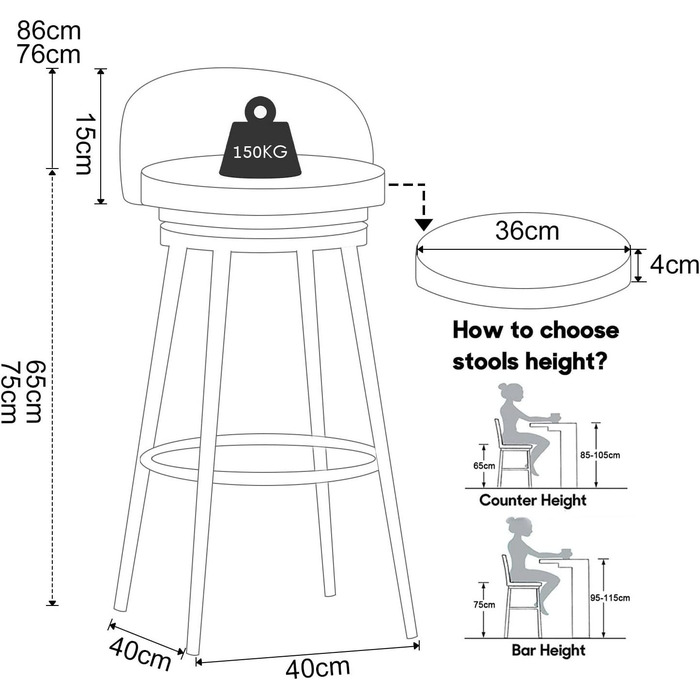 86cm
76cm

15cm

150KG

65cm
75cm

36cm

4cm

How to choose stools height?

65cm

85-105cm

Counter Height

75cm

95-115cm

Bar Height

40cm

40cm