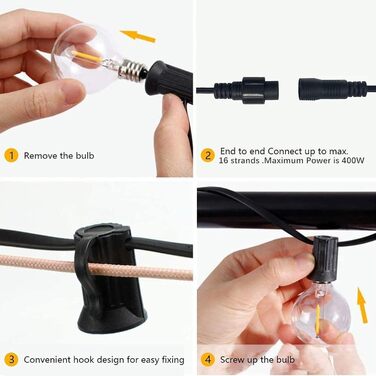 1 Remove the bulb

2 End to end Connect up to max. 16 strands .Maximum Power is 400W

3 Convenient hook design for easy fixing

4 Screw up the bulb